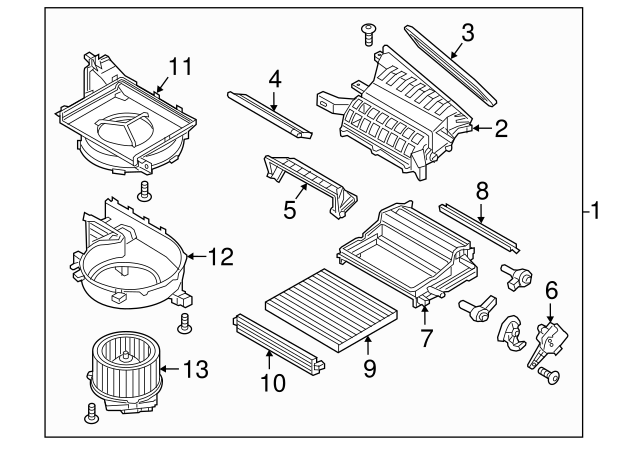 11
4
3
2
5
8
1
12
6
7
9
10
13