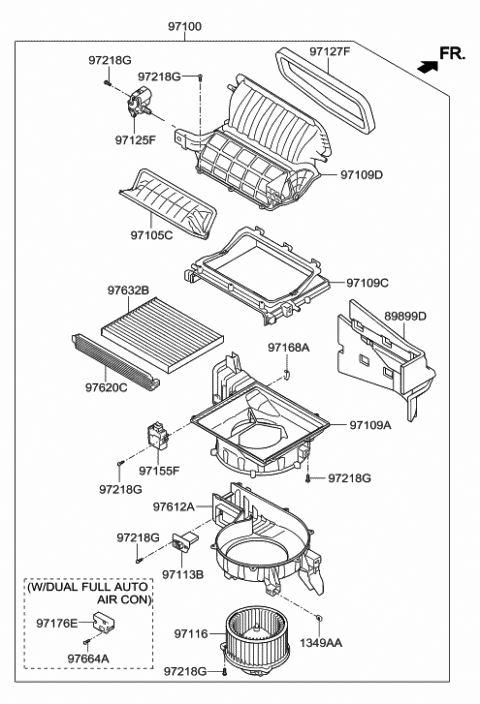 97100

FR.

97218G

97218G

97127F

97125F

97109D

97105C

97109C

97632B

89899D

97168A

97620C

97109A

97155F

97218G

97218G

97612A

97218G

97113B

(W/DUAL FULL AUTO AIR CON)

97176E

97664A

97116

1349AA

97218G