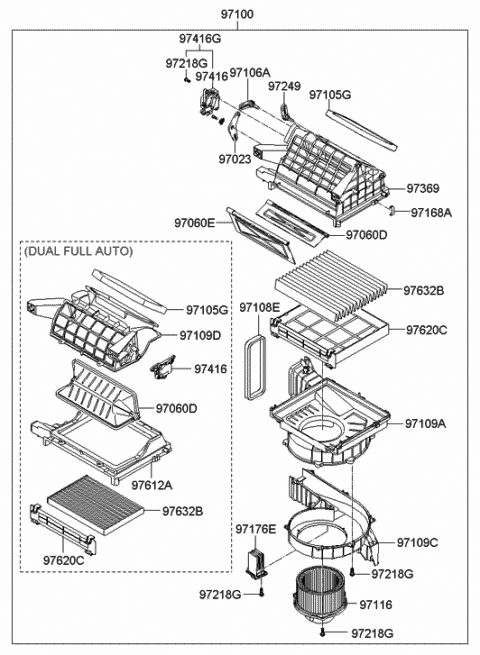 97100

97416G
97218G
97416
97106A
97249
97105G
97023
97369
97168A
97060E
97060D

(DUAL FULL AUTO)
97105G
97109D
97416
97060D
97612A
97632B
97620C

97632B
97108E
97620C
97109A
97176E
97109C
97218G
97218G
97116
97218G