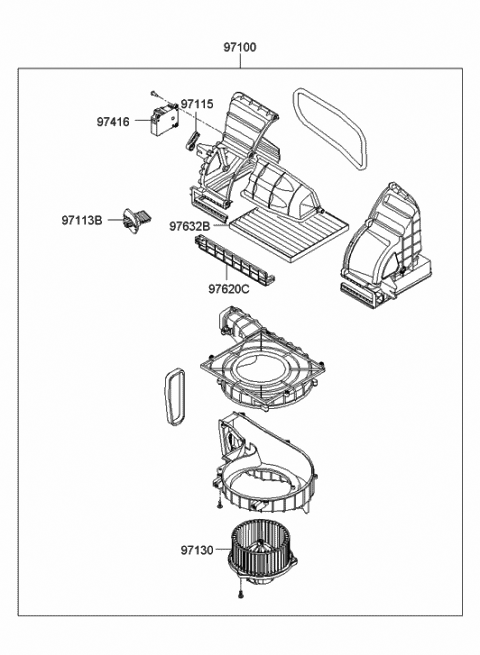 97100
97115
97416
97113B
97632B
97620C
97130