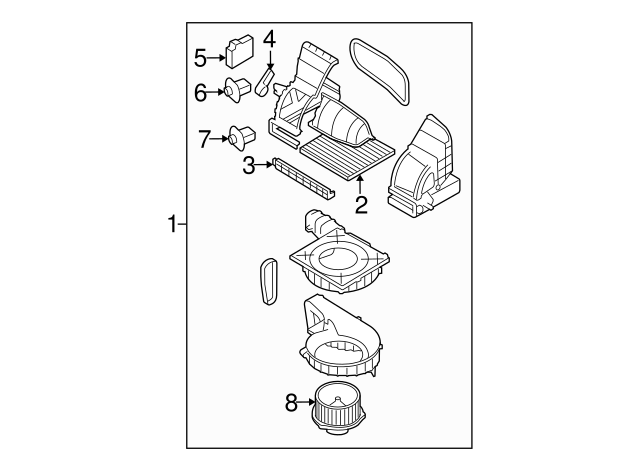 5
4
6
7
3
2
1
8