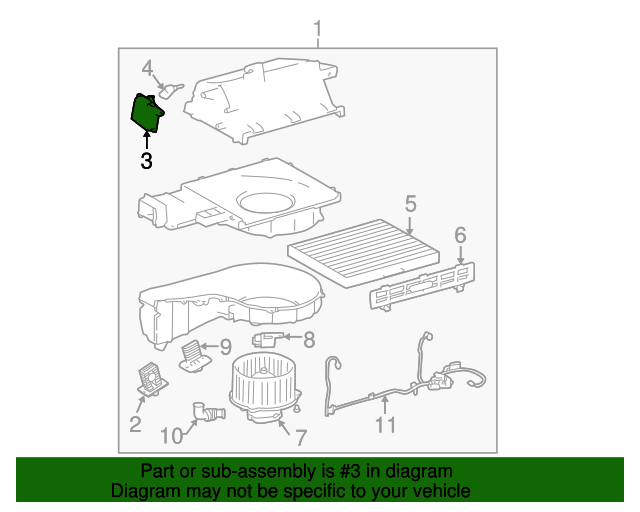 1
4
3
5
6
9
8
2
10
7
11
Part or sub-assembly is #3 in diagram
Diagram may not be specific to your vehicle