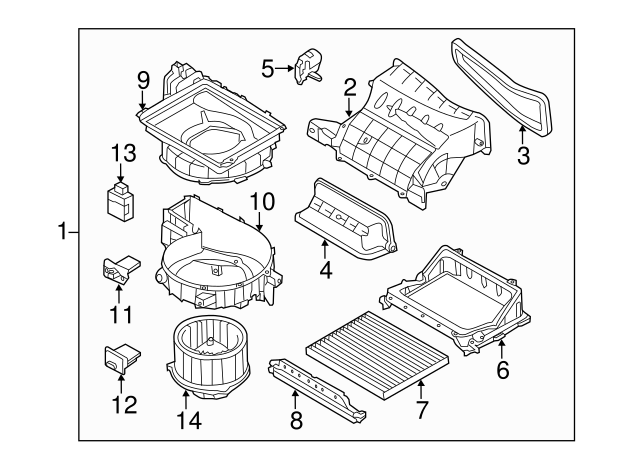 9
5
2
3
13
10
1
4
11
6
12
14
8
7