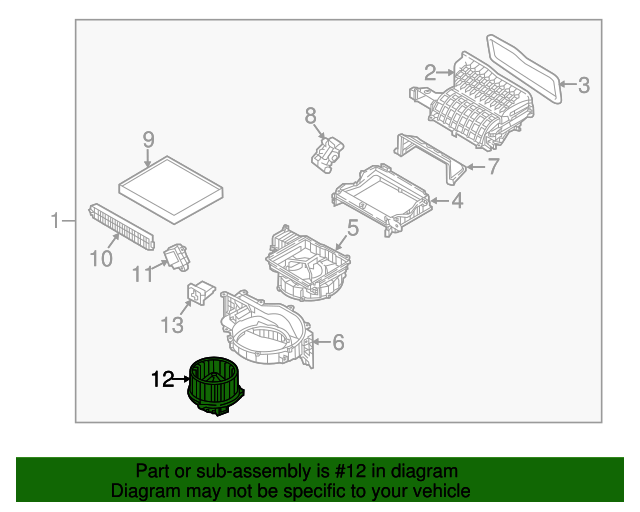 2
3
8
9
7
4
1
5
10
11
13
6
12

Part or sub-assembly is #12 in diagram
Diagram may not be specific to your vehicle