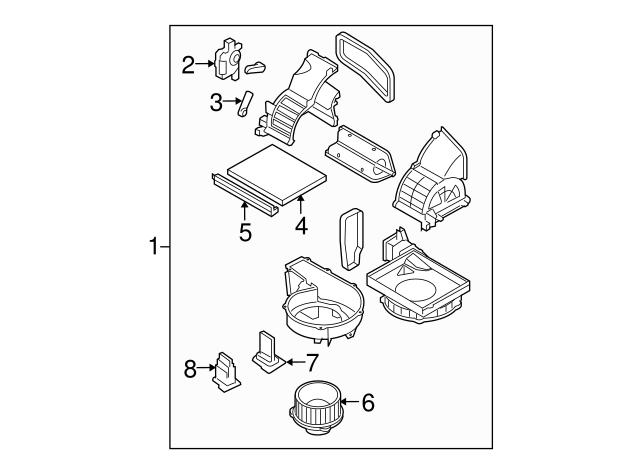 2
3
5
4
1
8
7
6