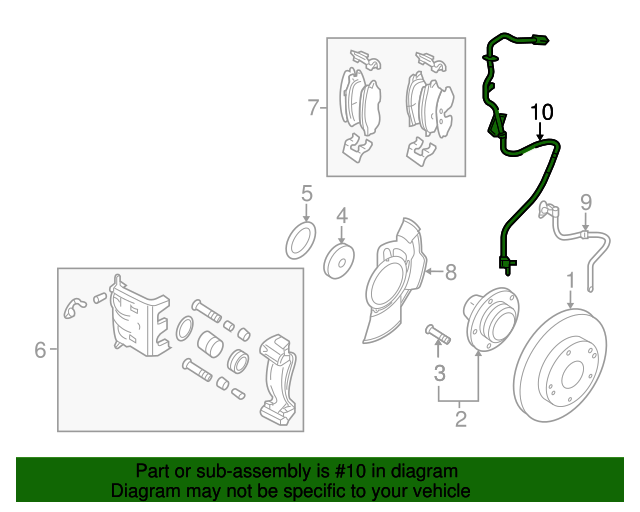 7
10
5
4
9
8
1
6
3
2

Part or sub-assembly is #10 in diagram
Diagram may not be specific to your vehicle