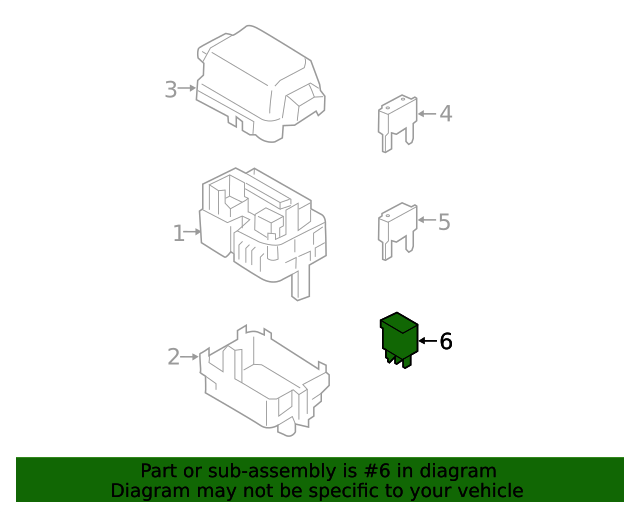 3
4
1
5
2
6

Part or sub-assembly is #6 in diagram
Diagram may not be specific to your vehicle