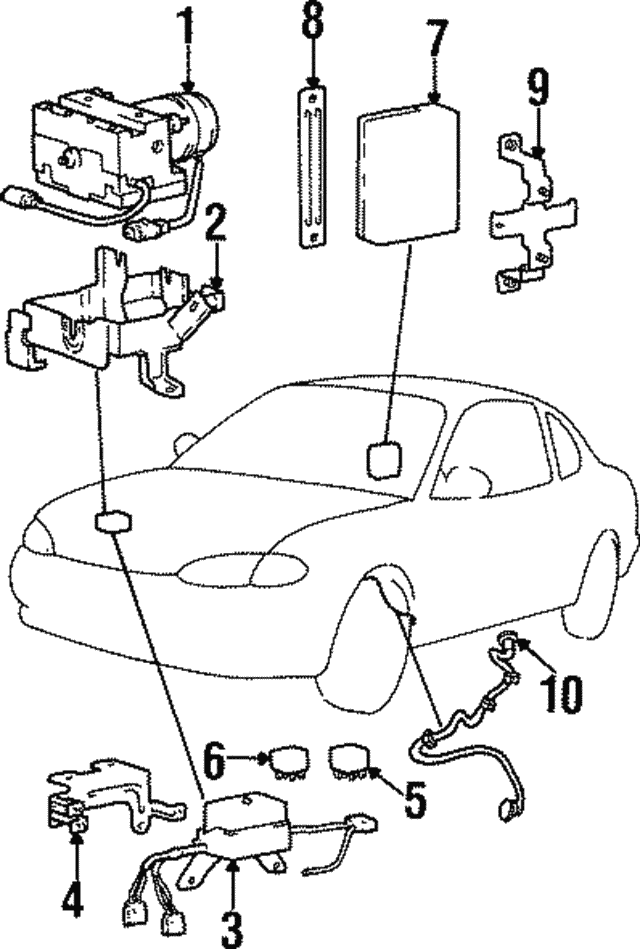 1
8
7
9
2
10
6
5
4
3