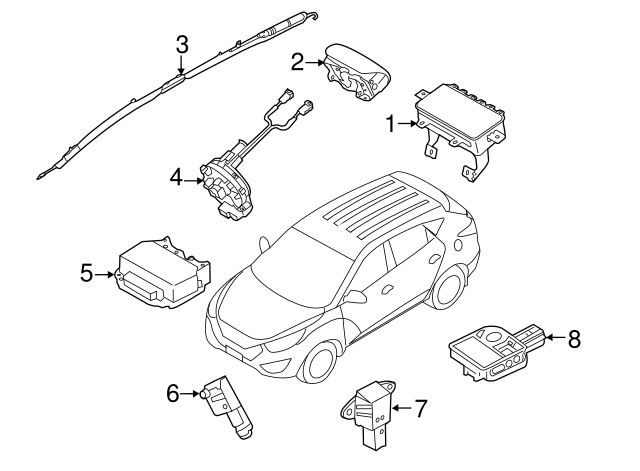 3
2
1
4
5
8
6
7