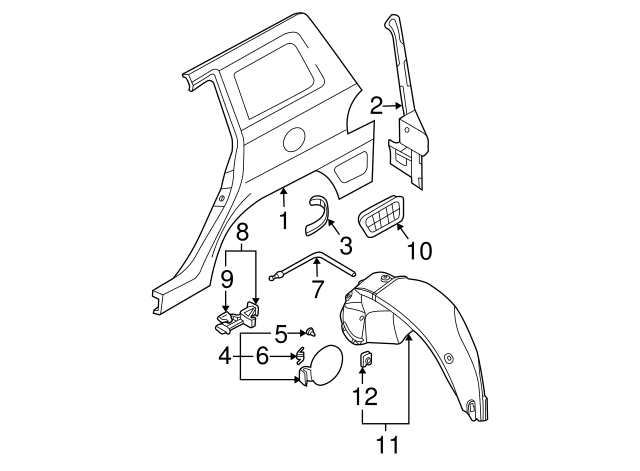 2
1
3
10
8
9
7
5
4
6
12
11