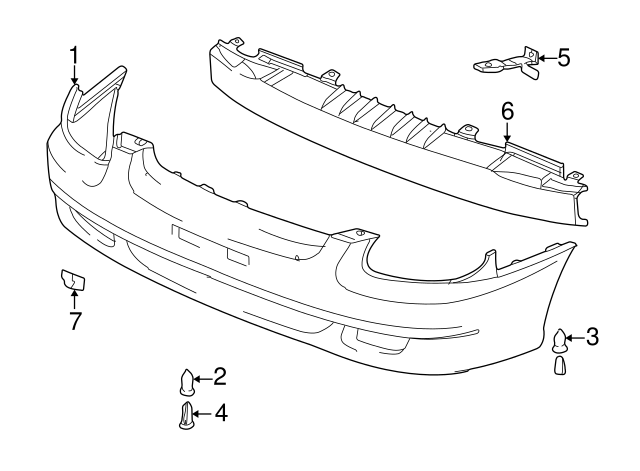 1
5
6
7
3
2
4