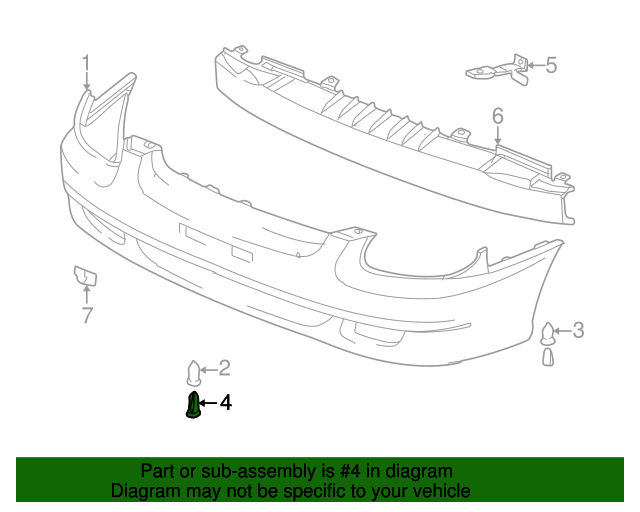 1
5
6
7
3
2
4

Part or sub-assembly is #4 in diagram
Diagram may not be specific to your vehicle