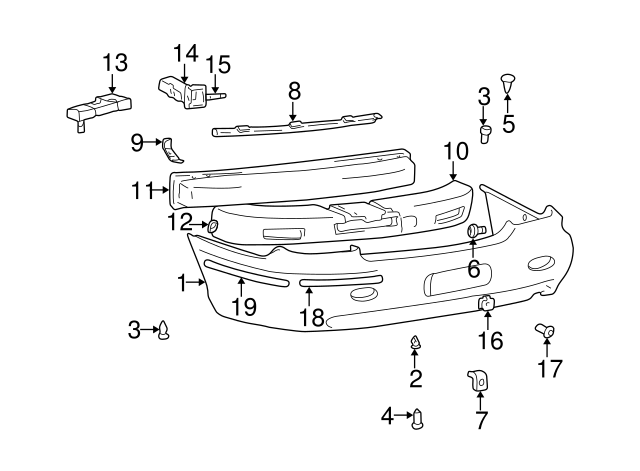 13
14
15
8
3
5
9
10
11
12
6
1
19
18
3
16
17
2
7
4