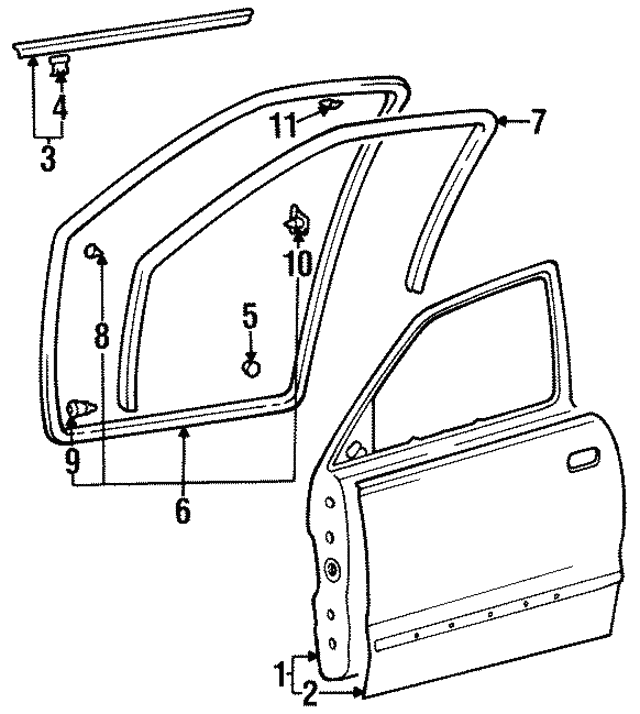 4
3
11
7
10
8
5
9
6
1
2