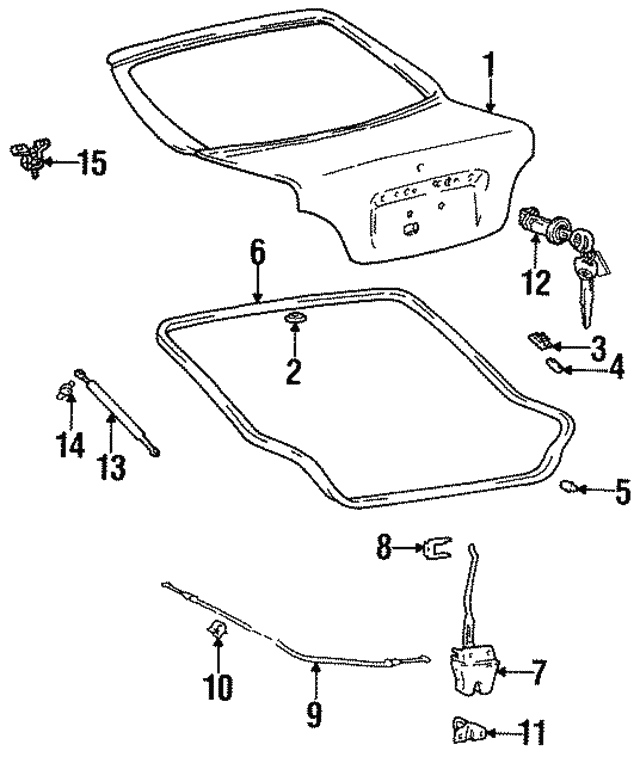 1
15
6
12
2
3
4
14
13
5
8
10
9
7
11