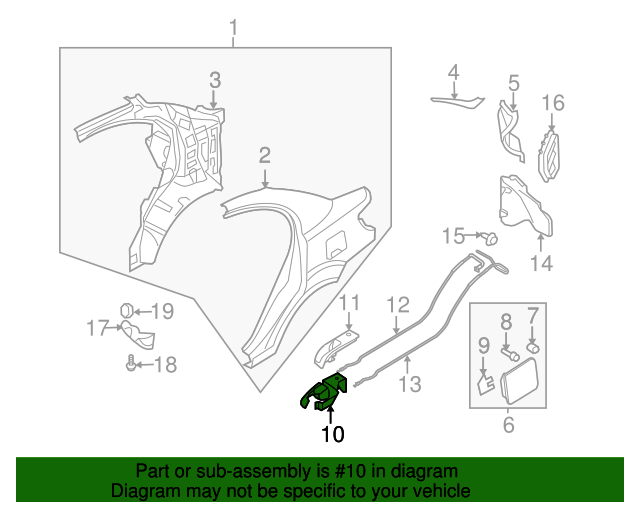 1
3
2
4
5
16
15
14
19
17
18
11
12
13
8
7
9
6
10

Part or sub-assembly is #10 in diagram
Diagram may not be specific to your vehicle