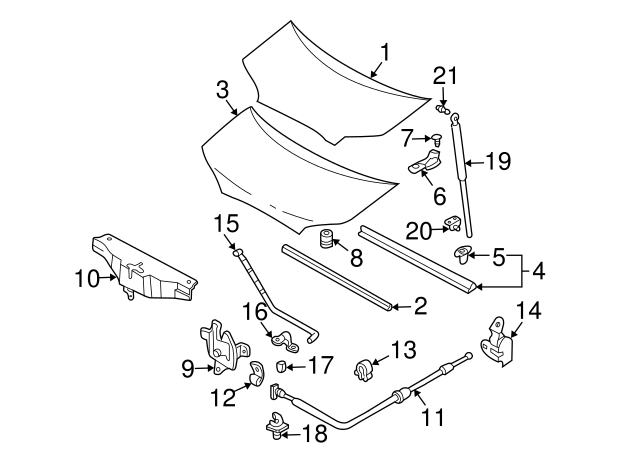 1
21
3
7
19
6
15
20
8
5
4
10
2
16
14
13
9
17
12
11
18