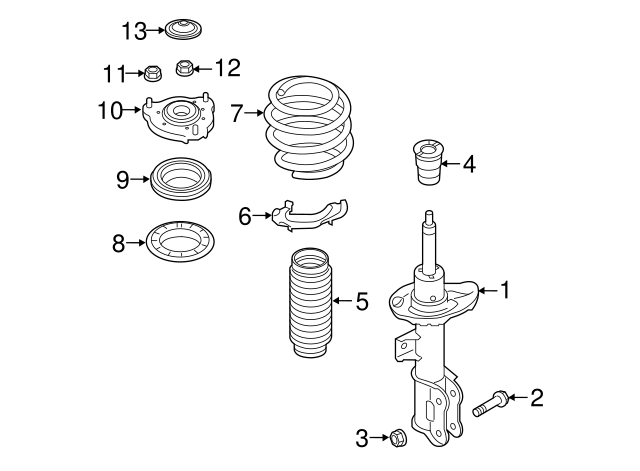 13
11
12
10
7
4
9
6
8
5
1
2
3