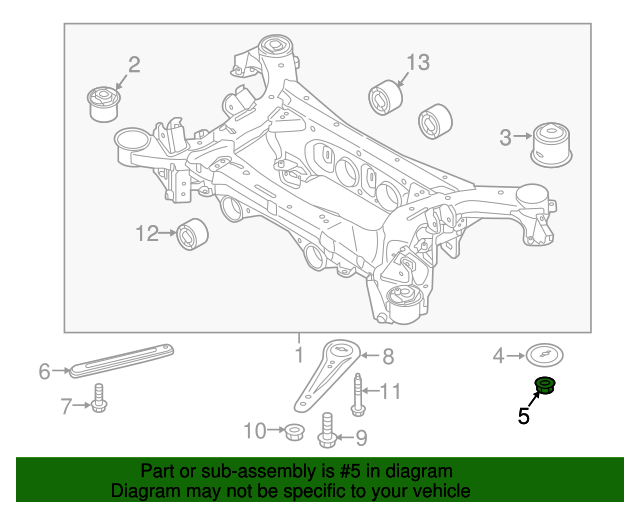 2
13
3
12
1
6
8
4
7
11
5
10
9

Part or sub-assembly is #5 in diagram
Diagram may not be specific to your vehicle