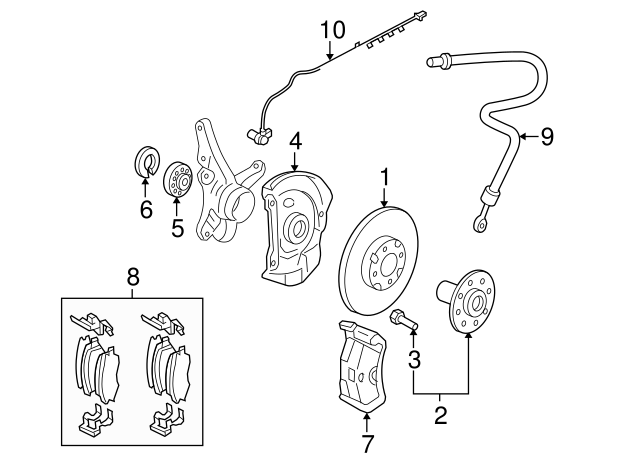 10
9
4
1
6
5
8
3
2
7