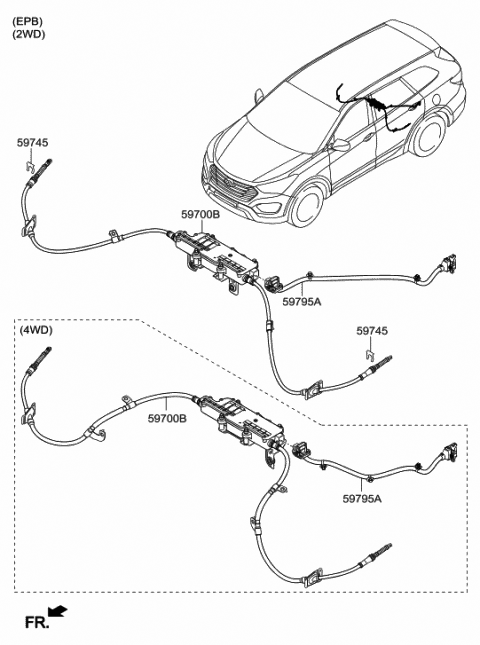 (EPB)
(2WD)

59745

59700B

59795A

(4WD)

59745

59700B

59795A

FR.