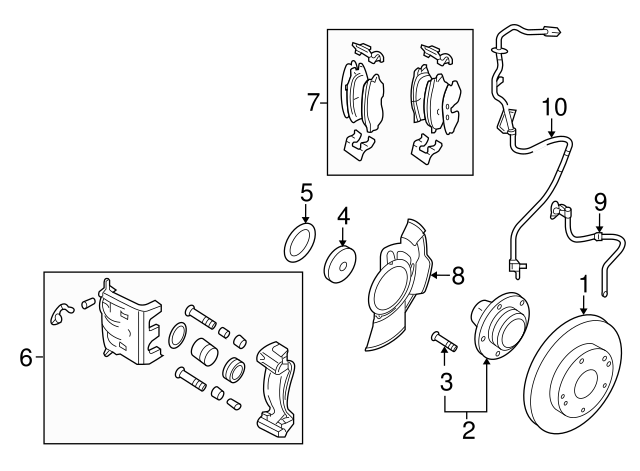 7
10
5
4
9
8
1
6
3
2