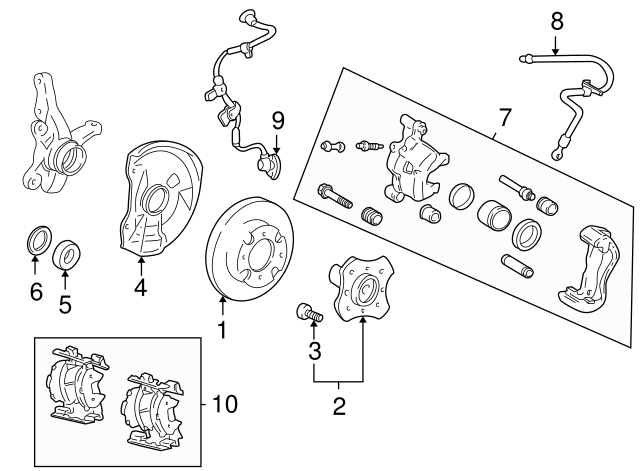 8
9
7
6
5
4
1
3
2
10