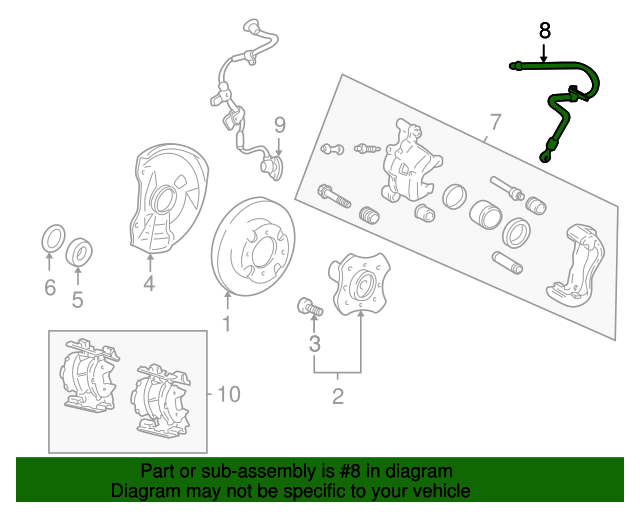 8

9

7

6

5

4

1

3

2

10

Part or sub-assembly is #8 in diagram
Diagram may not be specific to your vehicle