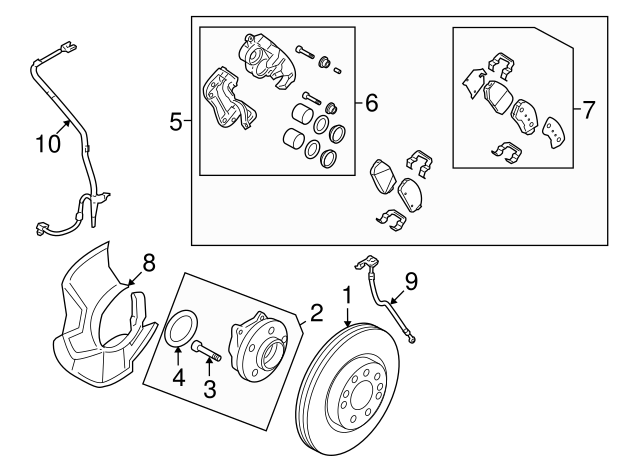 10
5
6
7
8
2
1
9
4
3