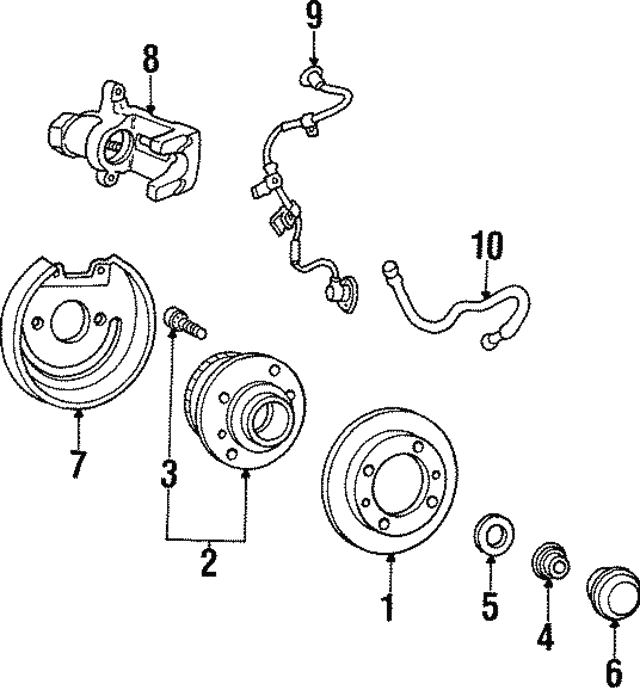 9
8
10
7
3
2
1
5
4
6