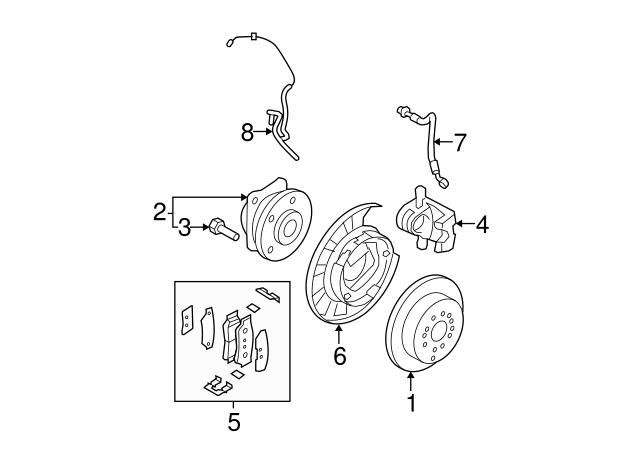 8
7
2
3
4
6
5
1