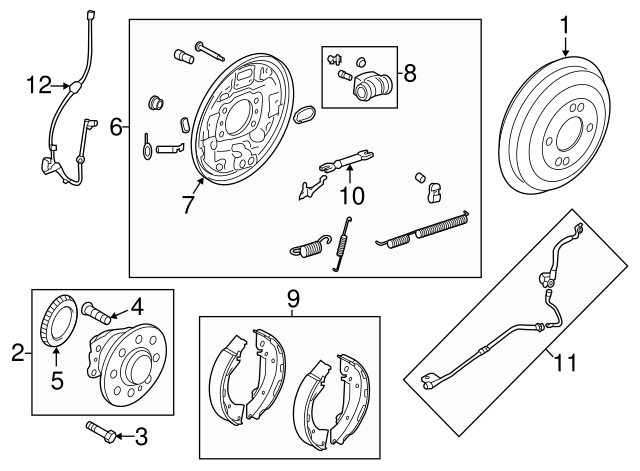 12
6
7
8
10
1
2
4
5
3
9
11