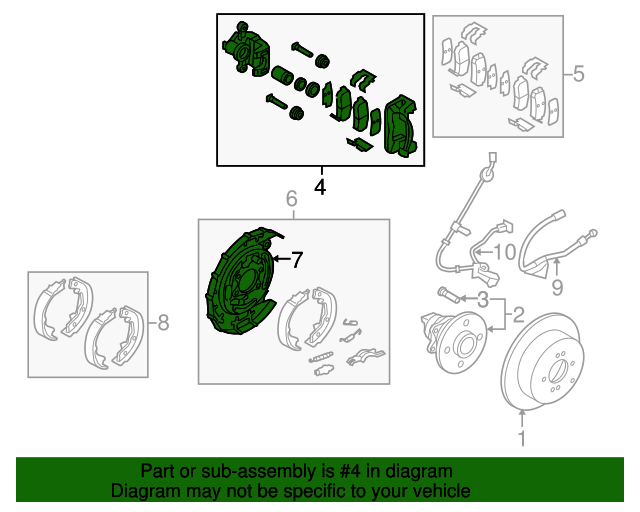 5
4
6
7
10
9
3
2
8
1
Part or sub-assembly is #4 in diagram
Diagram may not be specific to your vehicle