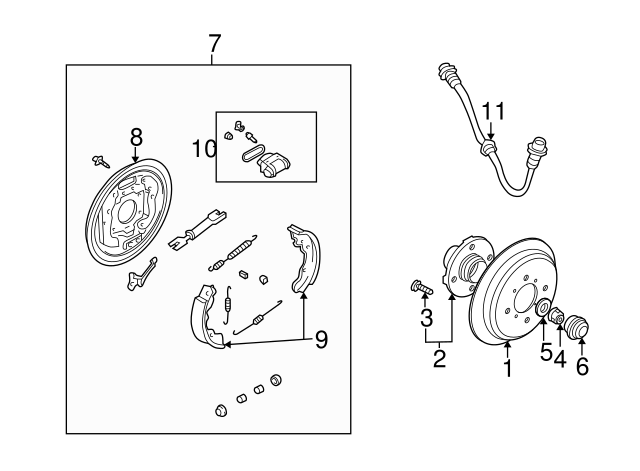 7
8
10
9
11
3
2
1
5
4
6