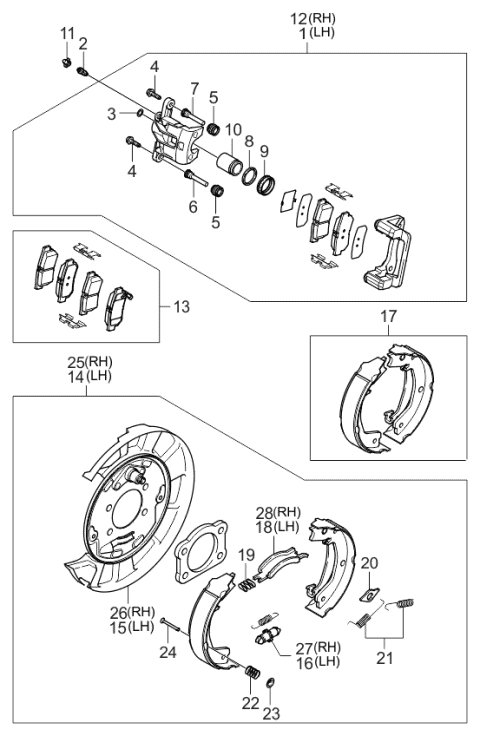 12(RH)
1(LH)

11
2
4
7
5
3
10
8
9
4
6
5

13

17

25(RH)
14(LH)

28(RH)
18(LH)
19
20
26(RH)
15(LH)
24
27(RH)
16(LH)
21
22
23