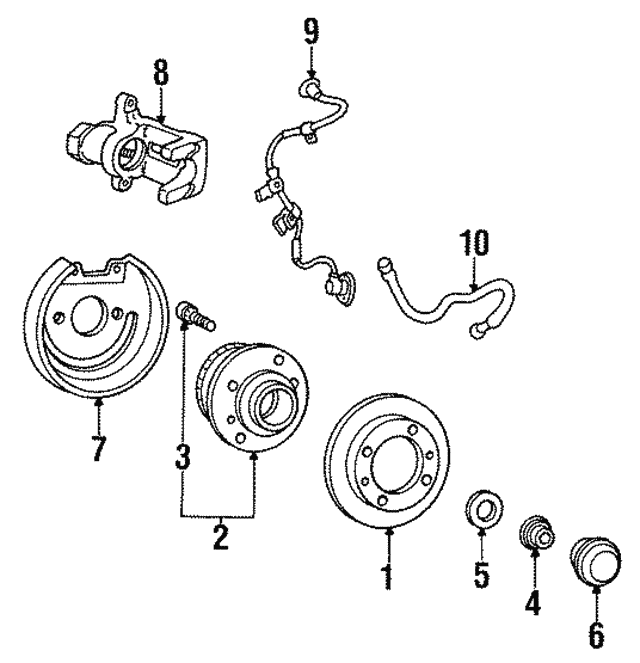 9
8
10
7
3
2
1
5
4
6