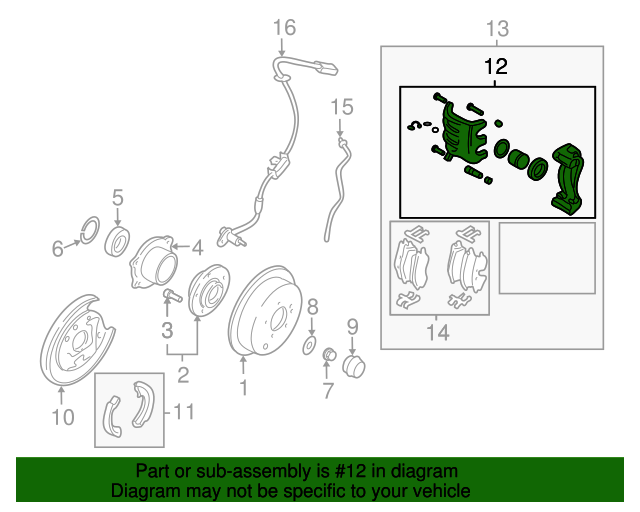 16
13
12
15
5
6
4
3
2
1
8
9
7
10
11
14

Part or sub-assembly is #12 in diagram
Diagram may not be specific to your vehicle