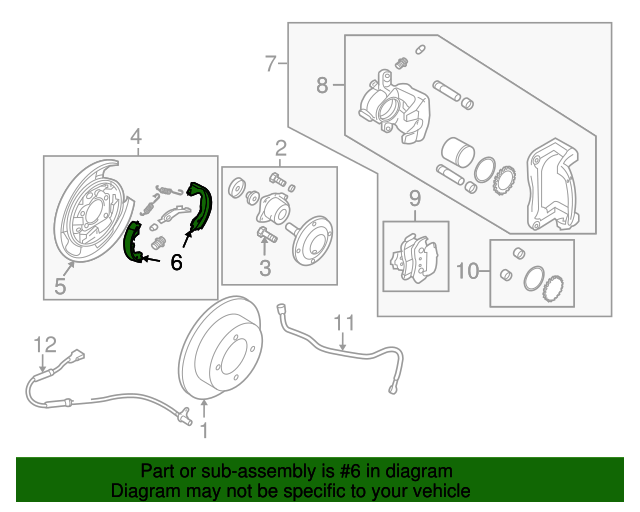 7
8
4
2
9
6
3
5
10
11
12
1

Part or sub-assembly is #6 in diagram
Diagram may not be specific to your vehicle