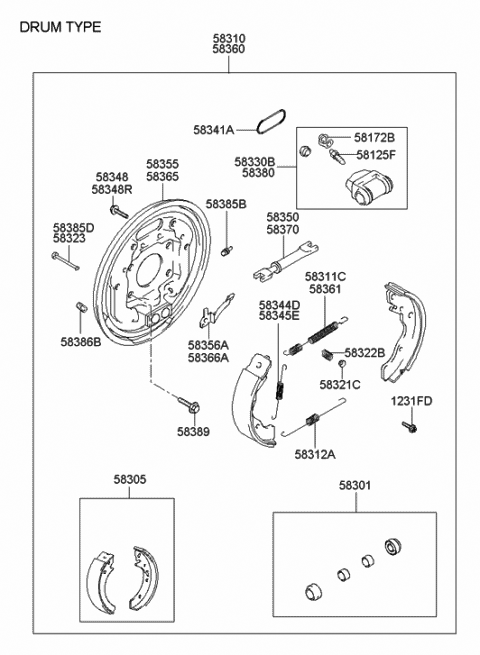 DRUM TYPE

58310
58360

58341A

58172B

58125F

58330B
58380

58355
58365

58348
58348R

58385B

58385D
58323

58350
58370

58311C
58361

58344D
58345E

58386B

58356A
58366A

58322B

58321C

1231FD

58389

58312A

58305

58301