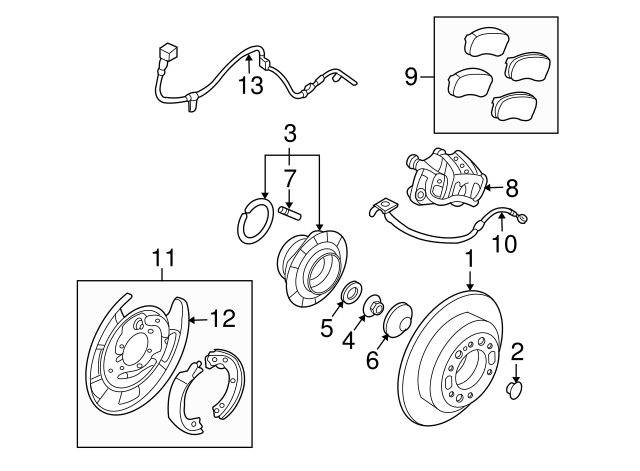 13
9
3
7
8
10
11
1
12
5
4
6
2