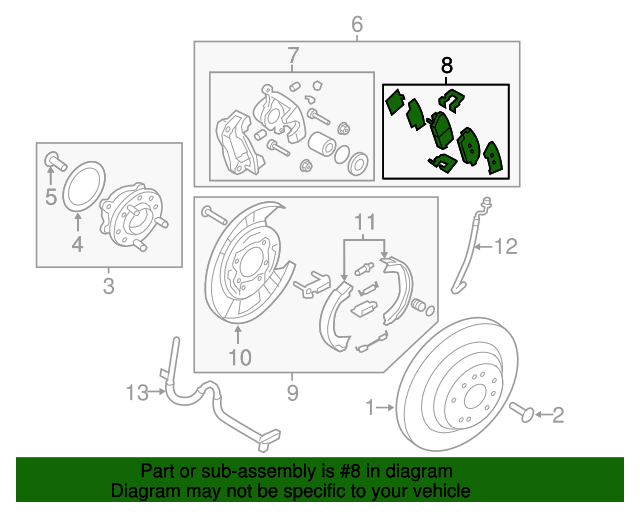 6
7
8
5
4
3
11
12
10
9
13
1
2

Part or sub-assembly is #8 in diagram
Diagram may not be specific to your vehicle