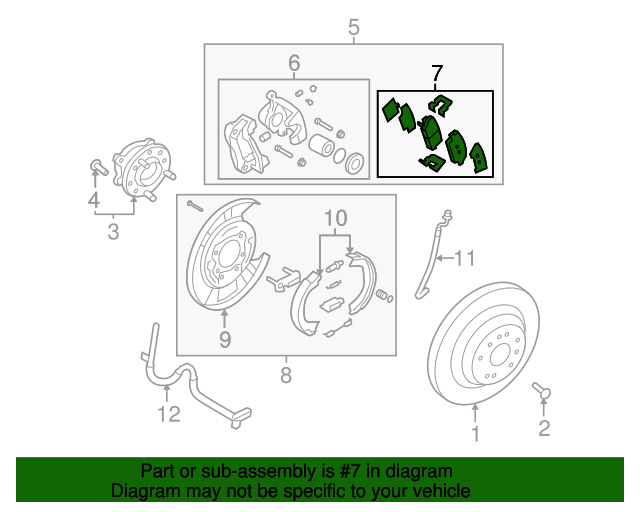 5
6
7
4
3
10
11
9
8
12
1
2

Part or sub-assembly is #7 in diagram
Diagram may not be specific to your vehicle