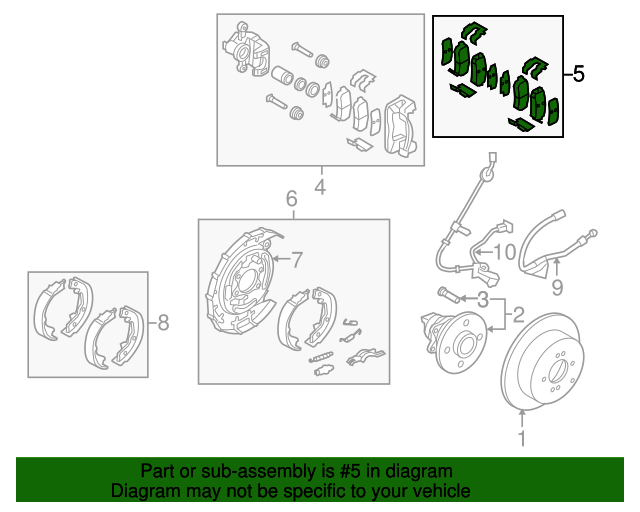 5
4
6
7
10
9
3
2
8
1

Part or sub-assembly is #5 in diagram
Diagram may not be specific to your vehicle