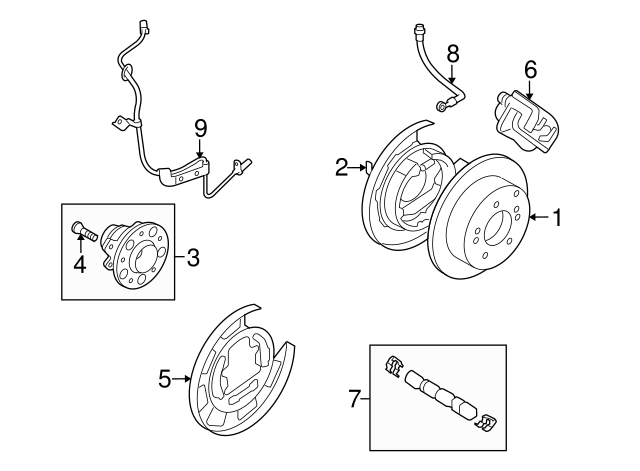 8
6
9
2
1
4
3
5
7