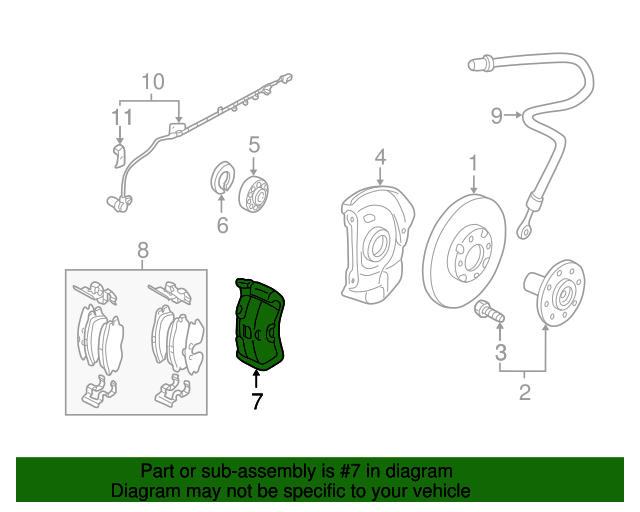 10
11
5
6
4
1
9
8
7
3
2

Part or sub-assembly is #7 in diagram
Diagram may not be specific to your vehicle