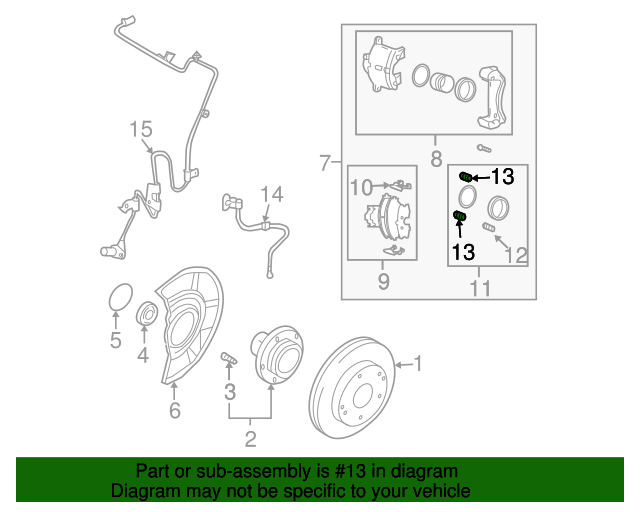 15
14
7
8
10
13
13
12
9
11
5
4
6
3
2
1

Part or sub-assembly is #13 in diagram
Diagram may not be specific to your vehicle