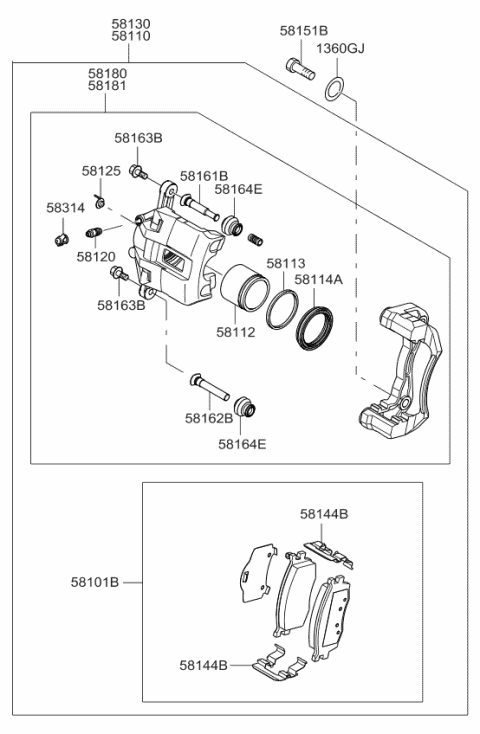 58130
58110
58151B
1360GJ
58180
58181
58163B
58125
58161B
58164E
58314
58120
58113
58114A
58163B
58112
58162B
58164E
58144B
58101B
58144B