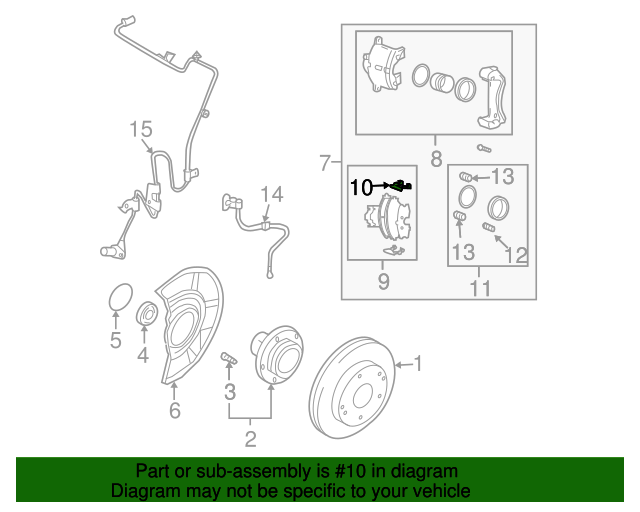 15
14
7
8
10
13
13
12
9
11
5
4
6
3
2
1

Part or sub-assembly is #10 in diagram
Diagram may not be specific to your vehicle