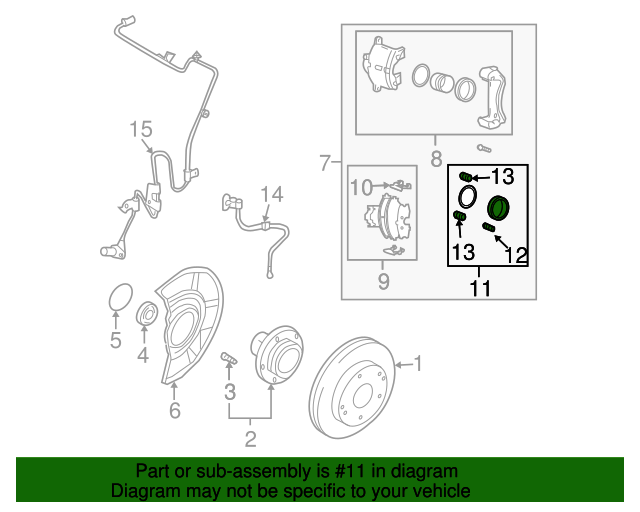 15
14
7
8
10
9
13
13
12
11
5
4
6
3
2
1

Part or sub-assembly is #11 in diagram
Diagram may not be specific to your vehicle