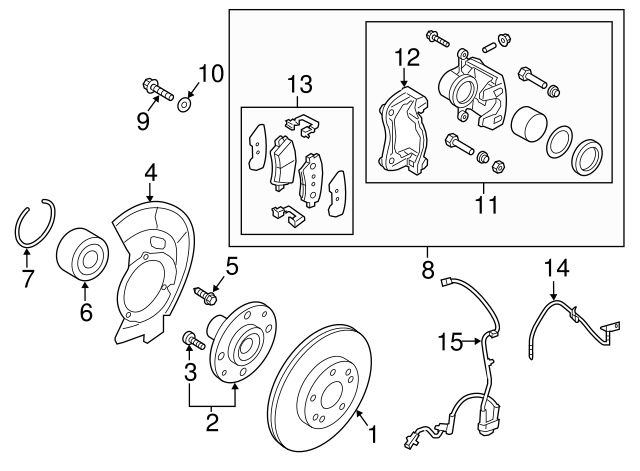 10
9
13
12
11
4
7
6
5
8
14
15
3
2
1